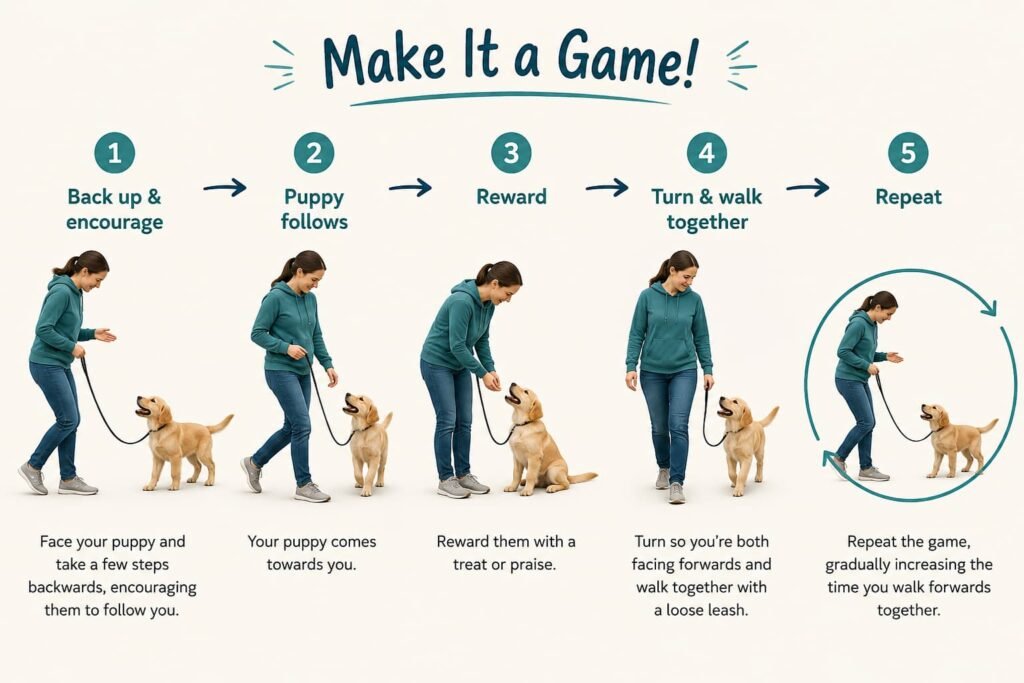 Make It a Game!

1
Back up & encourage

2
Puppy follows

3
Reward

4
Turn & walk together

5
Repeat

Face your puppy and take a few steps backwards, encouraging them to follow you.

Your puppy comes towards you.

Reward them with a treat or praise.

Turn so you're both facing forwards and walk together with a loose leash.

Repeat the game, gradually increasing the time you walk forwards together.